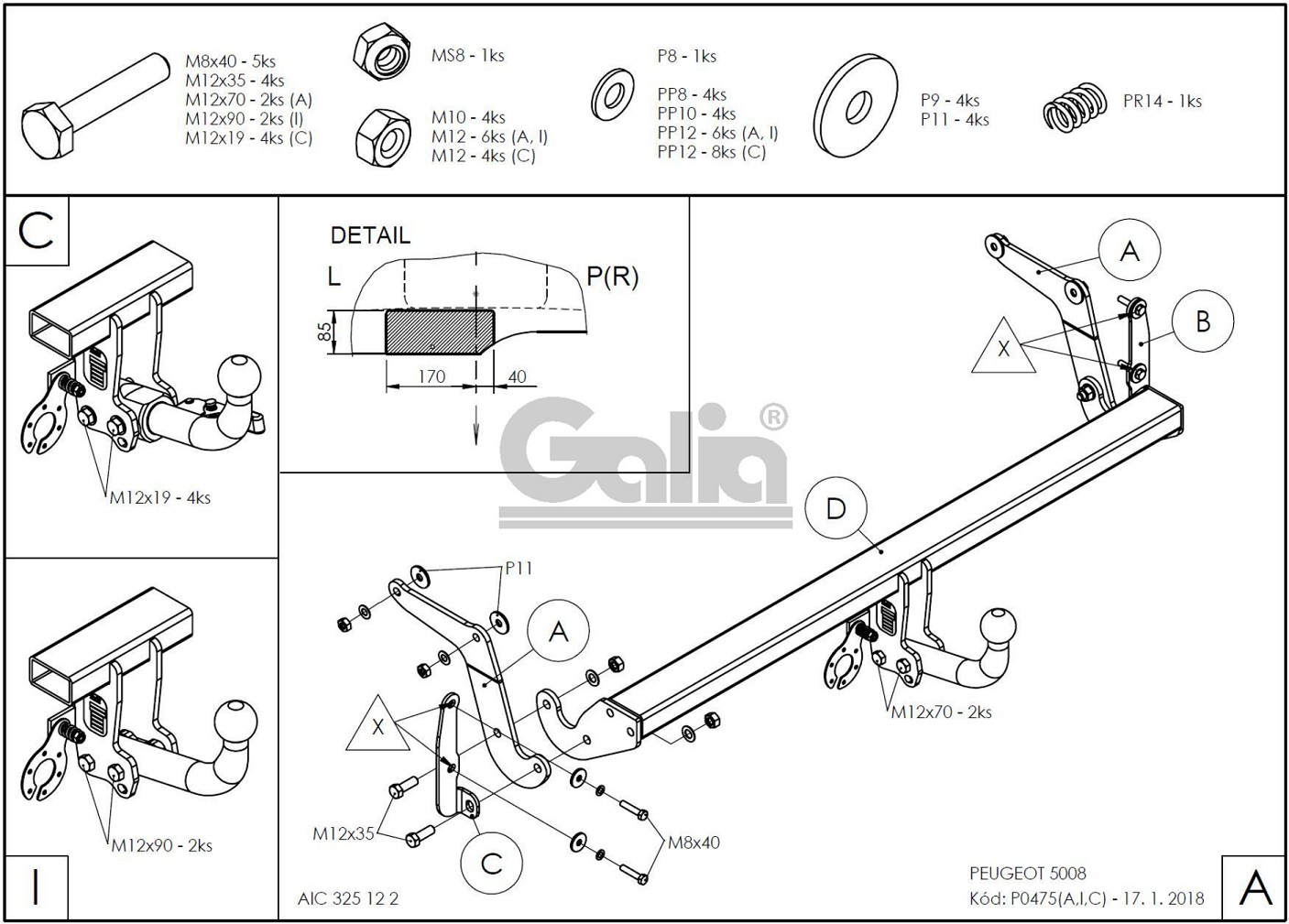 M8x40 - 5ks
M12x35 - 4ks
M12x70 - 2ks (A)
M12x90 - 2ks (I)
M12x19 - 4ks (C)

MS8 - 1ks

M10 - 4ks
M12 - 6ks (A, I)
M12 - 4ks (C)

P8 - 1ks

PP8 - 4ks
PP10 - 4ks
PP12 - 6ks (A, I)
PP12 - 8ks (C)

P9 - 4ks
P11 - 4ks

PR14 - 1ks

C

M12x19 - 4ks

DETAIL

L

P(R)

85

170

40

Galia®

A

B

X

D

P11

A

X

M12x70 - 2ks

M12x35

C

M8x40

M12x90 - 2ks

I

AIC 325 12 2

PEUGEOT 5008
Kód: P0475(A,I,C) - 17. 1. 2018

A