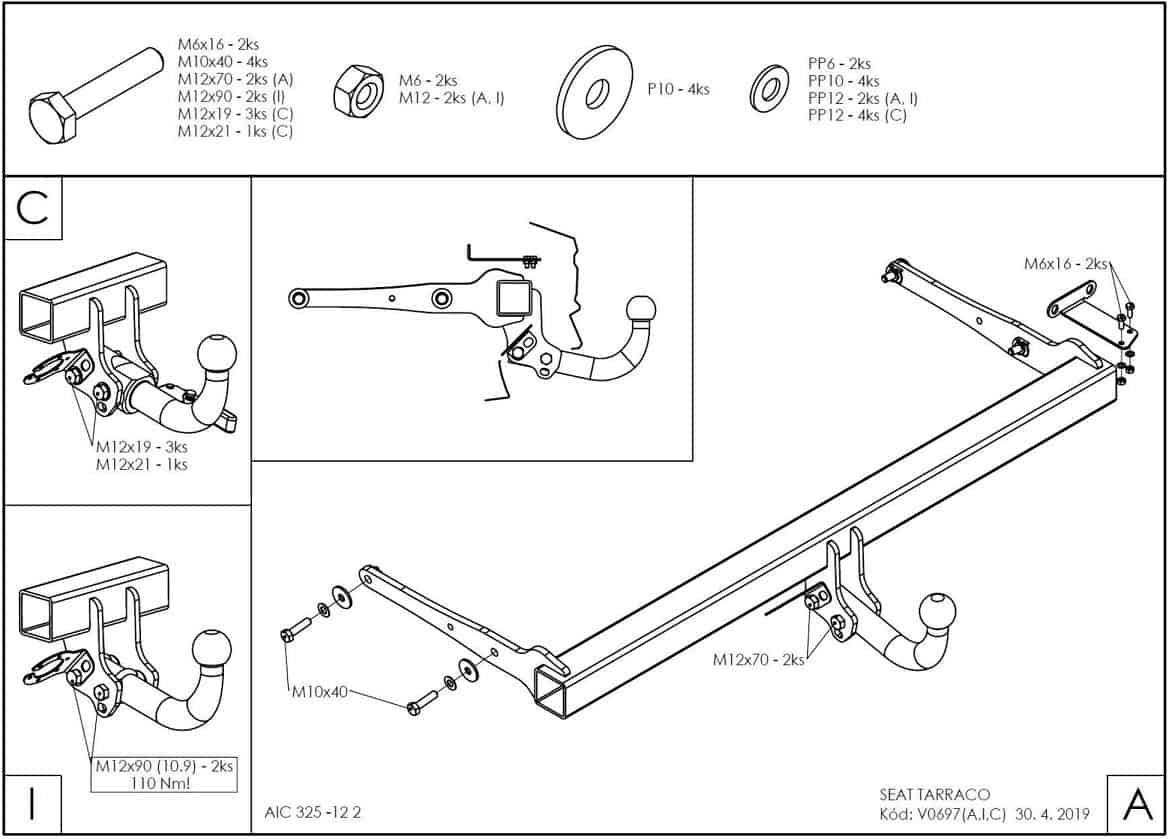 M6x16 - 2ks
M10x40 - 4ks
M12x70 - 2ks (A)
M12x90 - 2ks (I)
M12x19 - 3ks (C)
M12x21 - 1ks (C)

M6 - 2ks
M12 - 2ks (A, I)

P10 - 4ks

PP6 - 2ks
PP10 - 4ks
PP12 - 2ks (A, I)
PP12 - 4ks (C)

C

M12x19 - 3ks
M12x21 - 1ks

M6x16 - 2ks

M12x70 - 2ks

M10x40

M12x90 (10.9) - 2ks
110 Nm!

I

AIC 325 -12 2

SEAT TARRACO
Kód: V0697(A,I,C) 30. 4. 2019

A