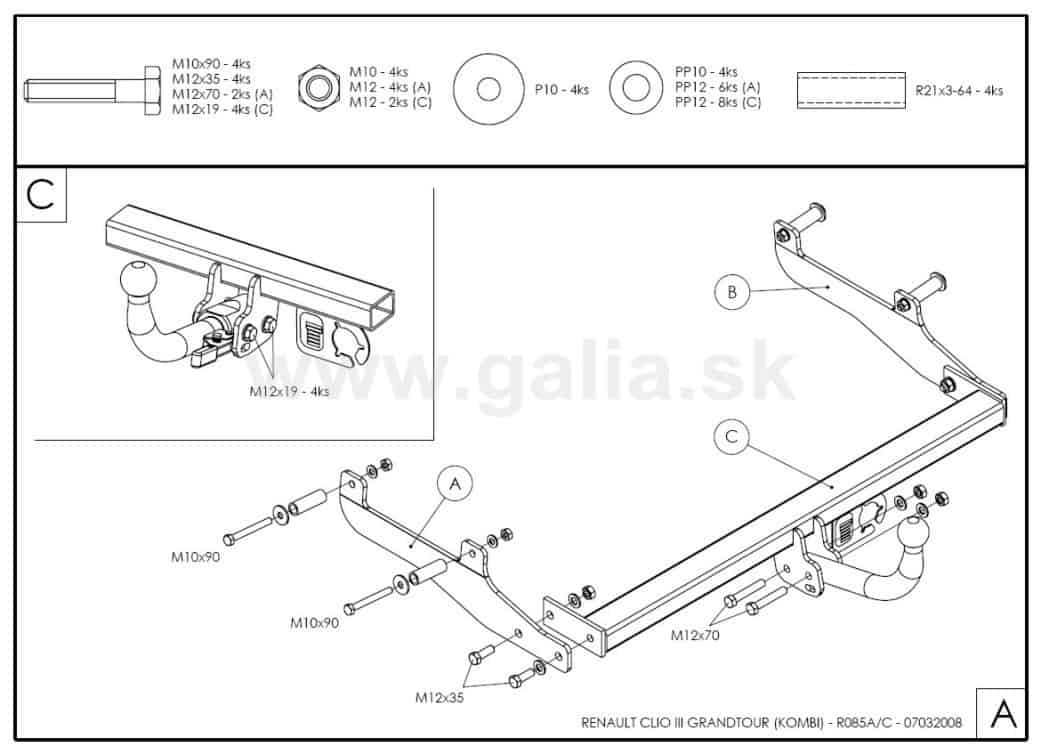 M10x90 - 4ks
M12x35 - 4ks
M12x70 - 2ks (A)
M12x19 - 4ks (C)

M10 - 4ks
M12 - 4ks (A)
M12 - 2ks (C)

P10 - 4ks

PP10 - 4ks
PP12 - 6ks (A)
PP12 - 8ks (C)

R21x3-64 - 4ks

C

M12x19 - 4ks

www.galia.sk

B

C

A

M10x90

M10x90

M12x35

M12x70

RENAULT CLIO III GRANDTOUR (KOMBI) - R085A/C - 07032008

A