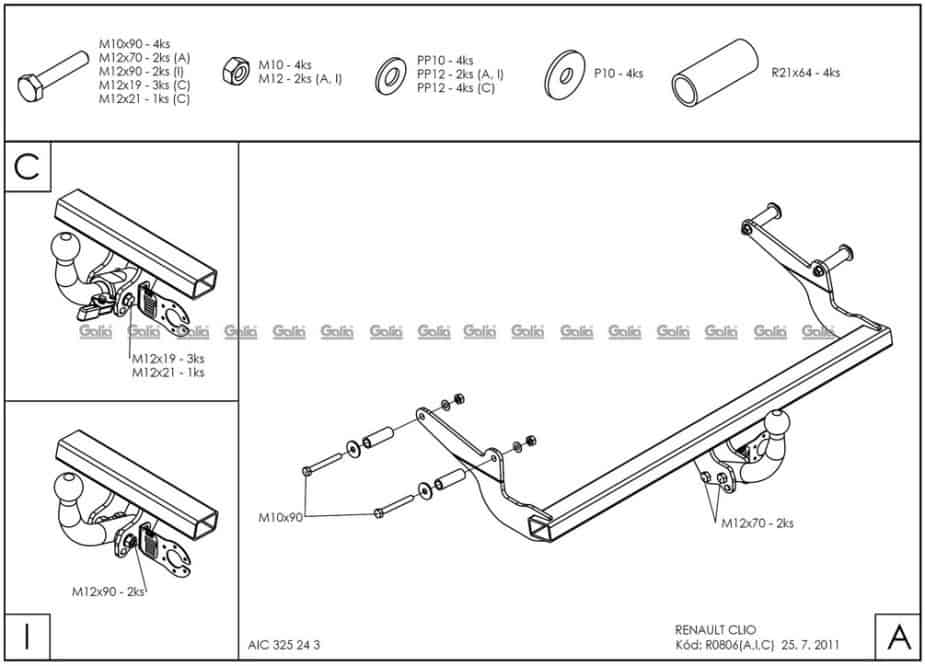 M10x90 - 4ks
M12x70 - 2ks (A)
M12x90 - 2ks (I)
M12x19 - 3ks (C)
M12x21 - 1ks (C)

M10 - 4ks
M12 - 2ks (A, I)

PP10 - 4ks
PP12 - 2ks (A, I)
PP12 - 4ks (C)

P10 - 4ks

R21x64 - 4ks

C

Galia Galia Galia Galia Galia Galia Galia Galia Galia Galia Galia Galia Galia Galia Galia Galia

M12x19 - 3ks
M12x21 - 1ks

M12x90 - 2ks

I

M10x90

M12x70 - 2ks

AIC 325 24 3

RENAULT CLIO
Kód: R0806(A,I,C) 25. 7. 2011

A