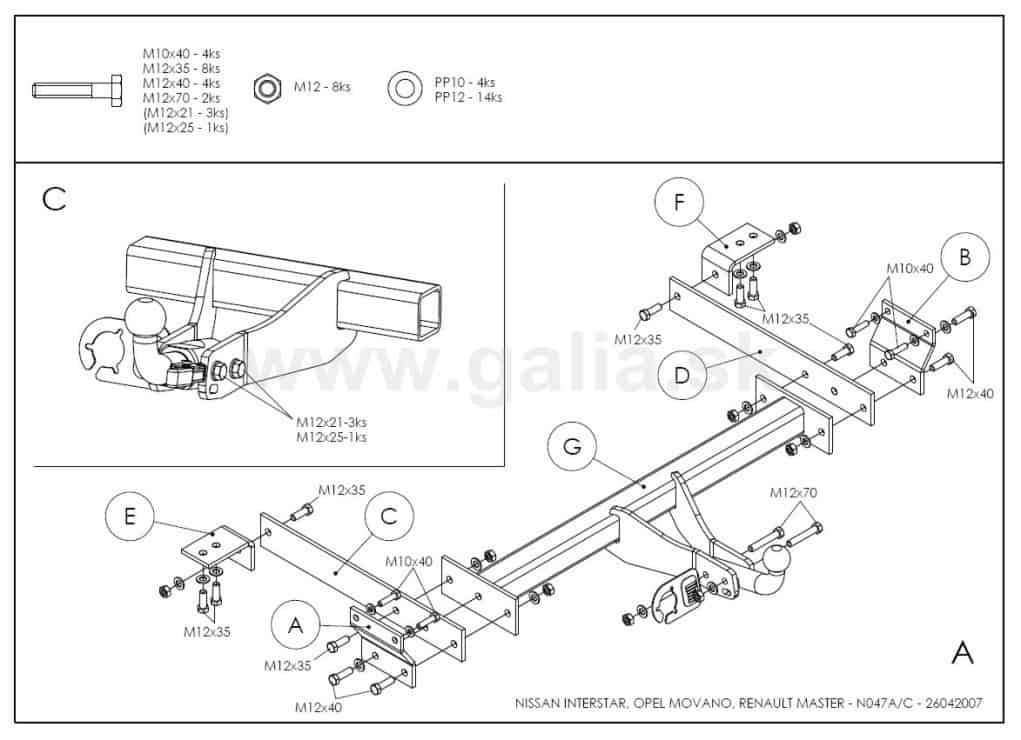 M10x40 - 4ks
M12x35 - 8ks
M12x40 - 4ks
M12x70 - 2ks
(M12x21 - 3ks)
(M12x25 - 1ks)

M12 - 8ks

PP10 - 4ks
PP12 - 14ks

C

M12x21-3ks
M12x25-1ks

www.galia.sk

F

B

M10x40

M12x35

M12x35

D

M12x40

G

M12x70

E

M12x35

C

M10x40

M12x35

A

M12x35

M12x40

A

NISSAN INTERSTAR, OPEL MOVANO, RENAULT MASTER - N047A/C - 26042007