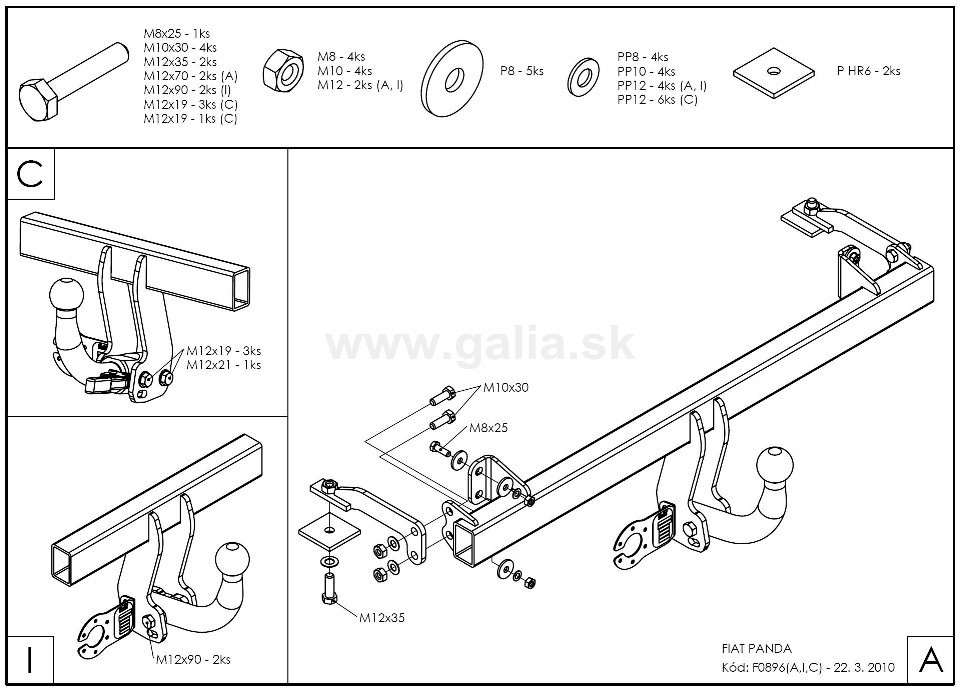 M8x25 - 1ks
M10x30 - 4ks
M12x35 - 2ks
M12x70 - 2ks (A)
M12x90 - 2ks (I)
M12x19 - 3ks (C)
M12x19 - 1ks (C)

M8 - 4ks
M10 - 4ks
M12 - 2ks (A, I)

P8 - 5ks

PP8 - 4ks
PP10 - 4ks
PP12 - 4ks (A, I)
PP12 - 6ks (C)

P HR6 - 2ks

C

M12x19 - 3ks
M12x21 - 1ks

www.galia.sk

M10x30

M8x25

M12x35

I

M12x90 - 2ks

FIAT PANDA
Kód: F0896(A,I,C) - 22. 3. 2010

A