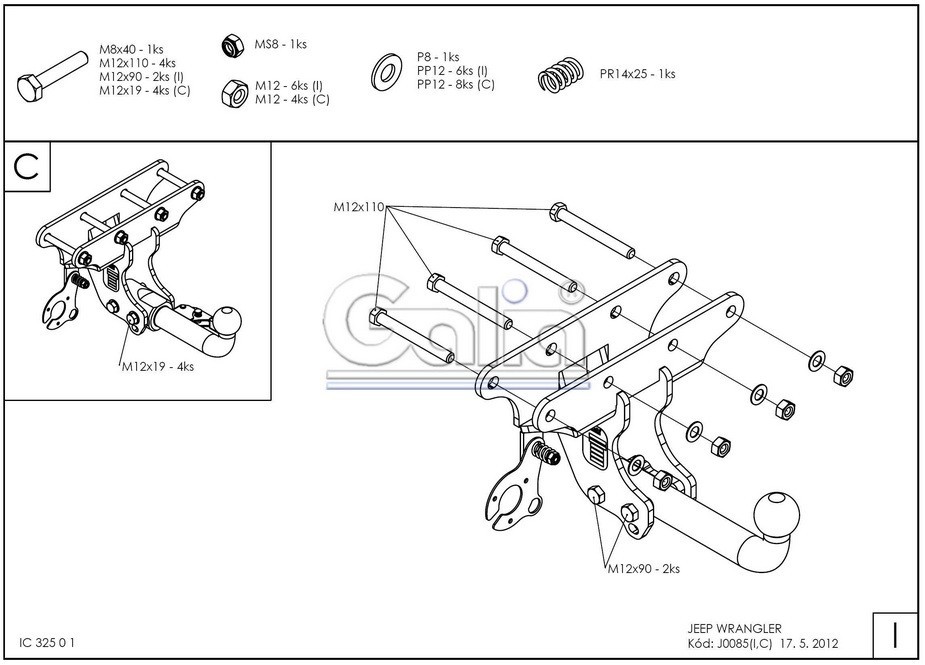 M8x40 - 1ks
M12x110 - 4ks
M12x90 - 2ks (I)
M12x19 - 4ks (C)

MS8 - 1ks

M12 - 6ks (I)
M12 - 4ks (C)

P8 - 1ks
PP12 - 6ks (I)
PP12 - 8ks (C)

PR14x25 - 1ks

C

M12x19 - 4ks

M12x110

Galia®

M12x90 - 2ks

IC 325 0 1

JEEP WRANGLER
Kód: J0085(I,C) 17. 5. 2012

I