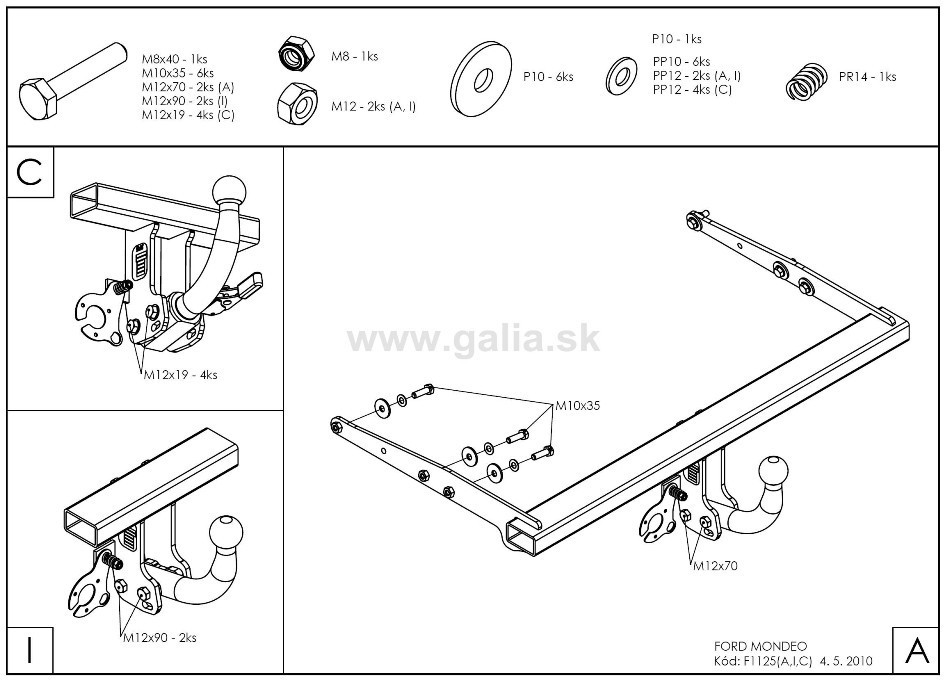 M8x40 - 1ks
M10x35 - 6ks
M12x70 - 2ks (A)
M12x90 - 2ks (I)
M12x19 - 4ks (C)

M8 - 1ks

M12 - 2ks (A, I)

P10 - 6ks

P10 - 1ks
PP10 - 6ks
PP12 - 2ks (A, I)
PP12 - 4ks (C)

PR14 - 1ks

C

M12x19 - 4ks

www.galia.sk

M10x35

M12x70

I

M12x90 - 2ks

FORD MONDEO
Kód: F1125(A,I,C) 4. 5. 2010

A